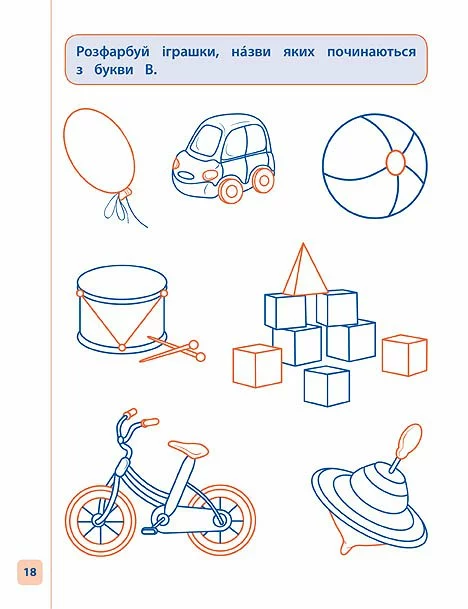 Розфарбуй іграшки, на́зви яких починаються з букви В.

18