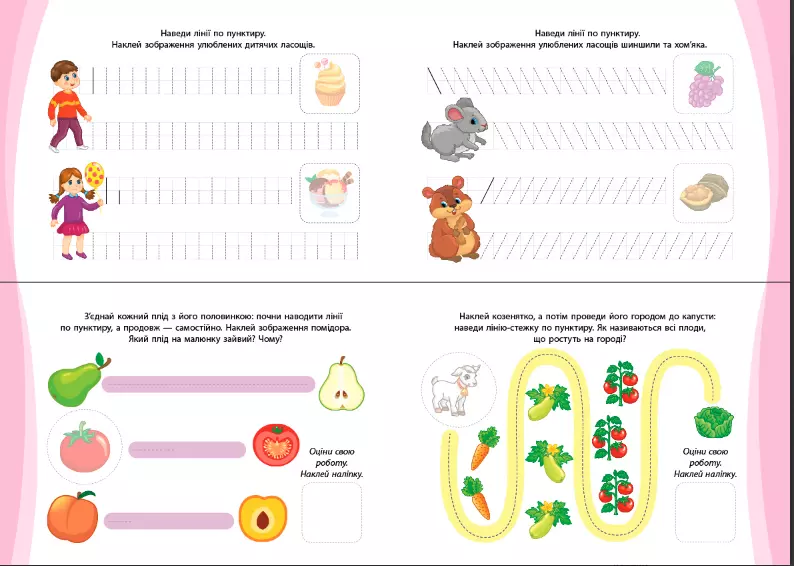 Наведи лінії по пунктиру.
Наклей зображення улюблених дитячих ласощів.

Наведи лінії по пунктиру.
Наклей зображення улюблених ласощів шиншили та хом'яка.

З'єднай кожний плід з його половинкою: почни наводити лінії по пунктиру, а продовж — самостійно. Наклей зображення помідора. Який плід на малюнку зайвий? Чому?

Оціни свою роботу. Наклей наліпку.

Наклей козенятко, а потім проведи його городом до капусти: наведи лінію-стежку по пунктиру. Як називаються всі плоди, що ростуть на городі?

Оціни свою роботу. Наклей наліпку.